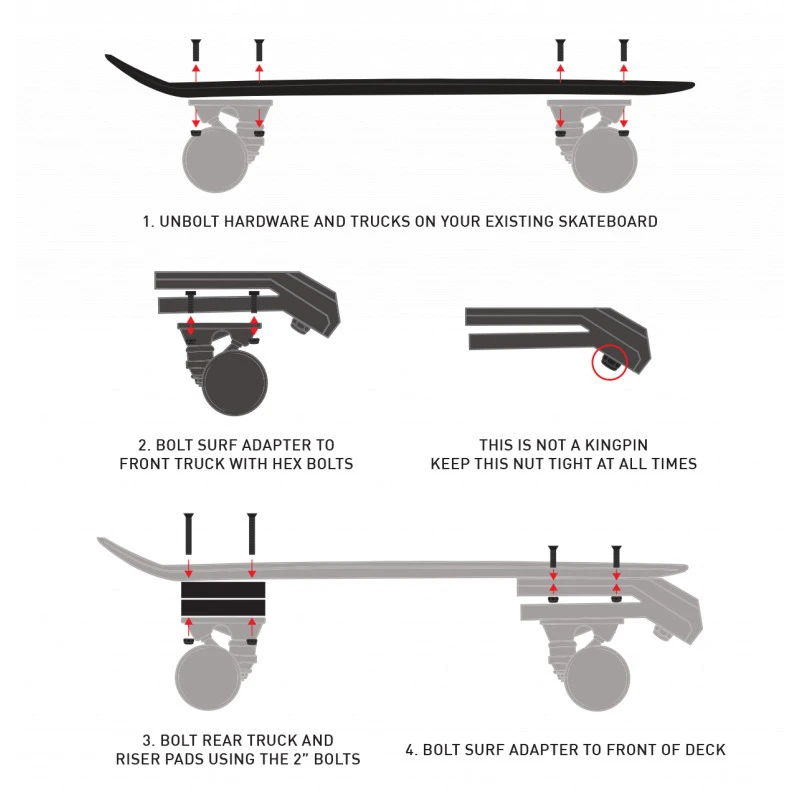 1. UNBOLT HARDWARE AND TRUCKS ON YOUR EXISTING SKATEBOARD

2. BOLT SURF ADAPTER TO FRONT TRUCK WITH HEX BOLTS

THIS IS NOT A KINGPIN
KEEP THIS NUT TIGHT AT ALL TIMES

3. BOLT REAR TRUCK AND RISER PADS USING THE 2" BOLTS

4. BOLT SURF ADAPTER TO FRONT OF DECK